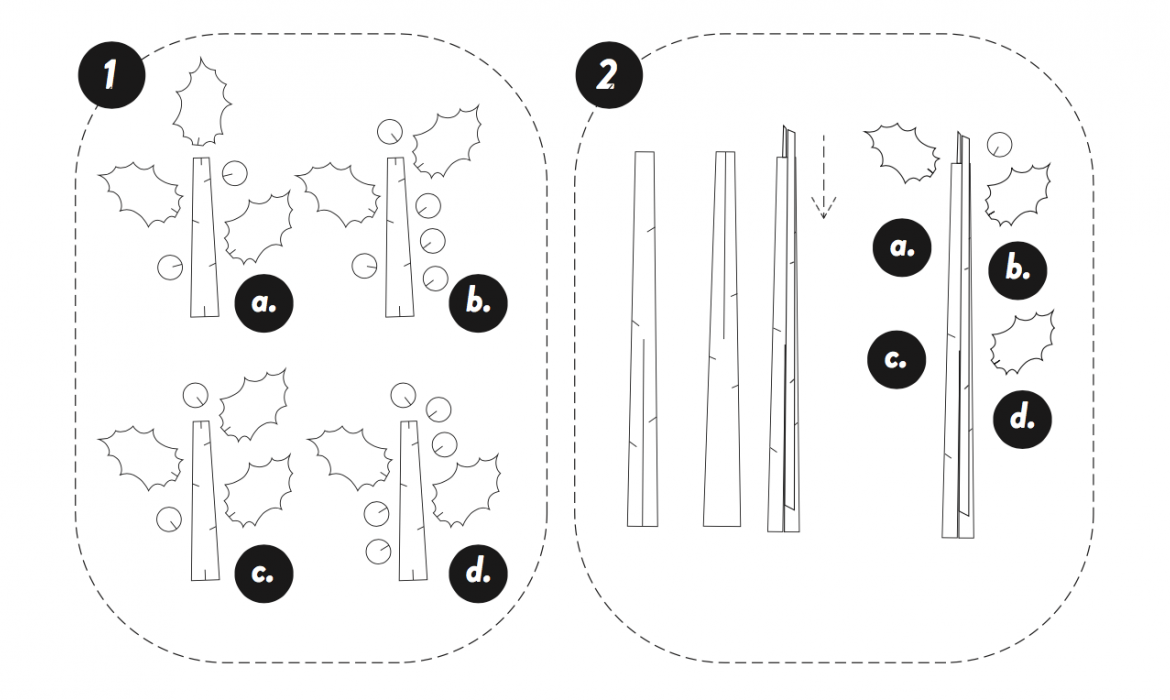 1

a.

b.

c.

d.

2

a.

b.

c.

d.