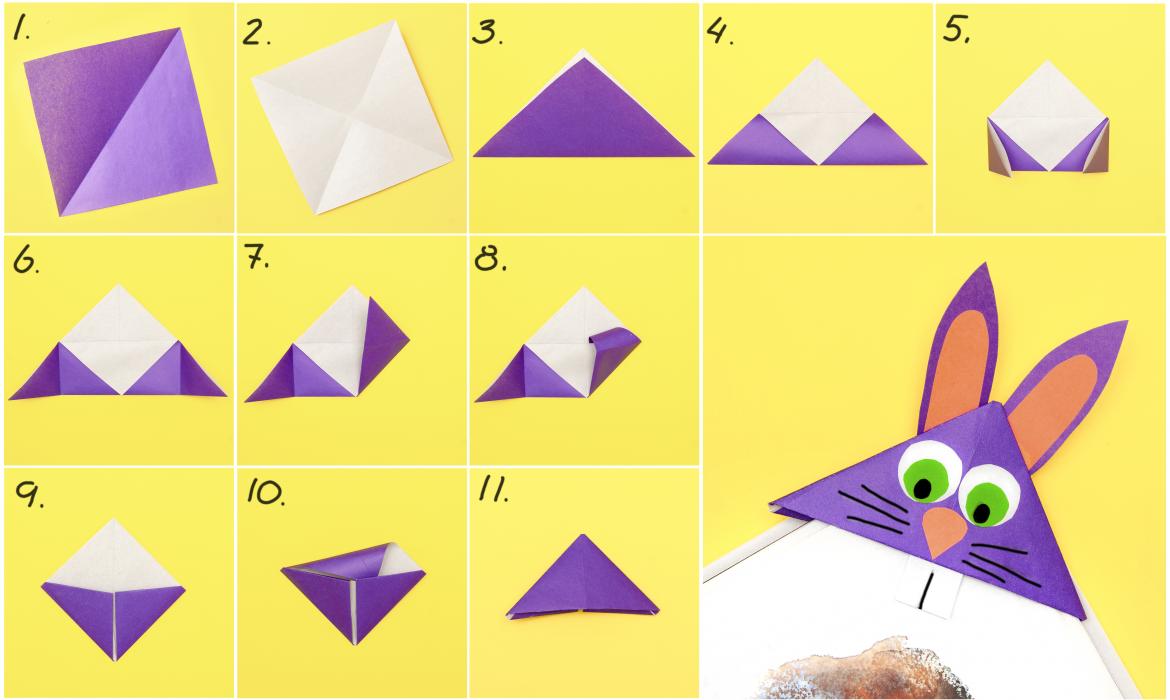 1.

2.

3.

4.

5.

6.

7.

8.

9.

10.

11.